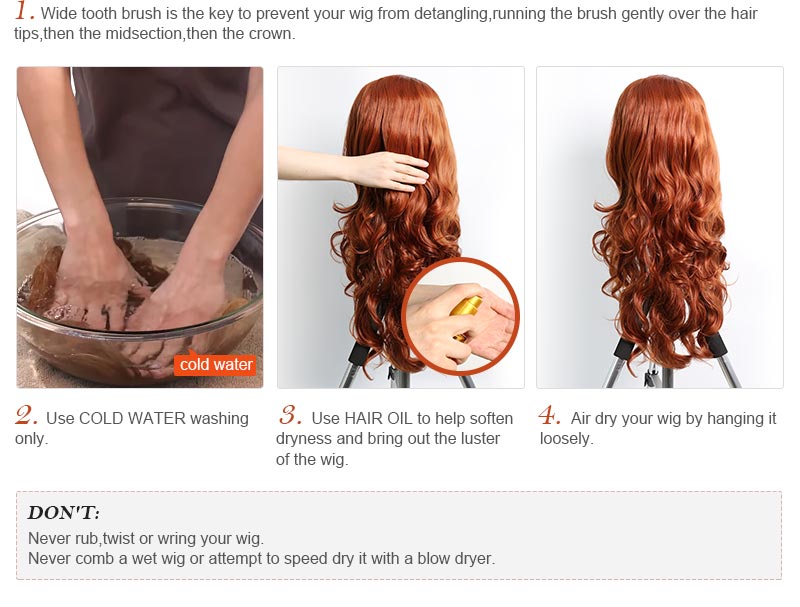 1. Wide tooth brush is the key to prevent your wig from detangling,running the brush gently over the hair tips,then the midsection,then the crown.

cold water

2. Use COLD WATER washing only.

3. Use HAIR OIL to help soften dryness and bring out the luster of the wig.

4. Air dry your wig by hanging it loosely.

DON'T:
Never rub,twist or wring your wig.
Never comb a wet wig or attempt to speed dry it with a blow dryer.